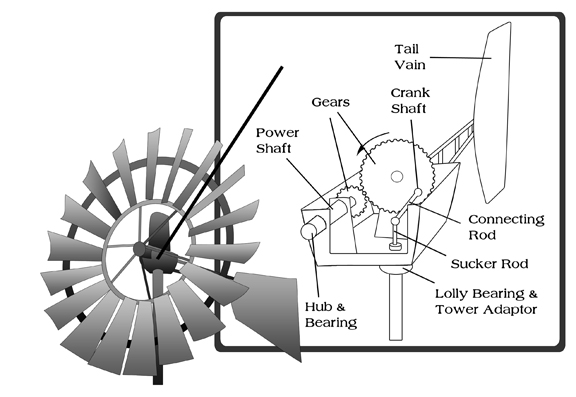 Tail Vain

Crank Shaft

Gears

Power Shaft

Connecting Rod

Sucker Rod

Lolly Bearing & Tower Adaptor

Hub & Bearing