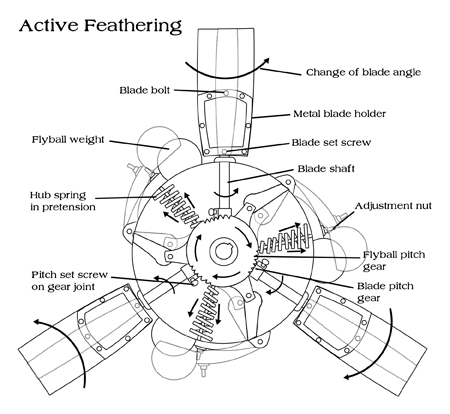 Active Feathering

Change of blade angle

Blade bolt

Metal blade holder

Flyball weight

Blade set screw

Blade shaft

Hub spring in pretension

Adjustment nut

Flyball pitch gear

Pitch set screw on gear joint

Blade pitch gear